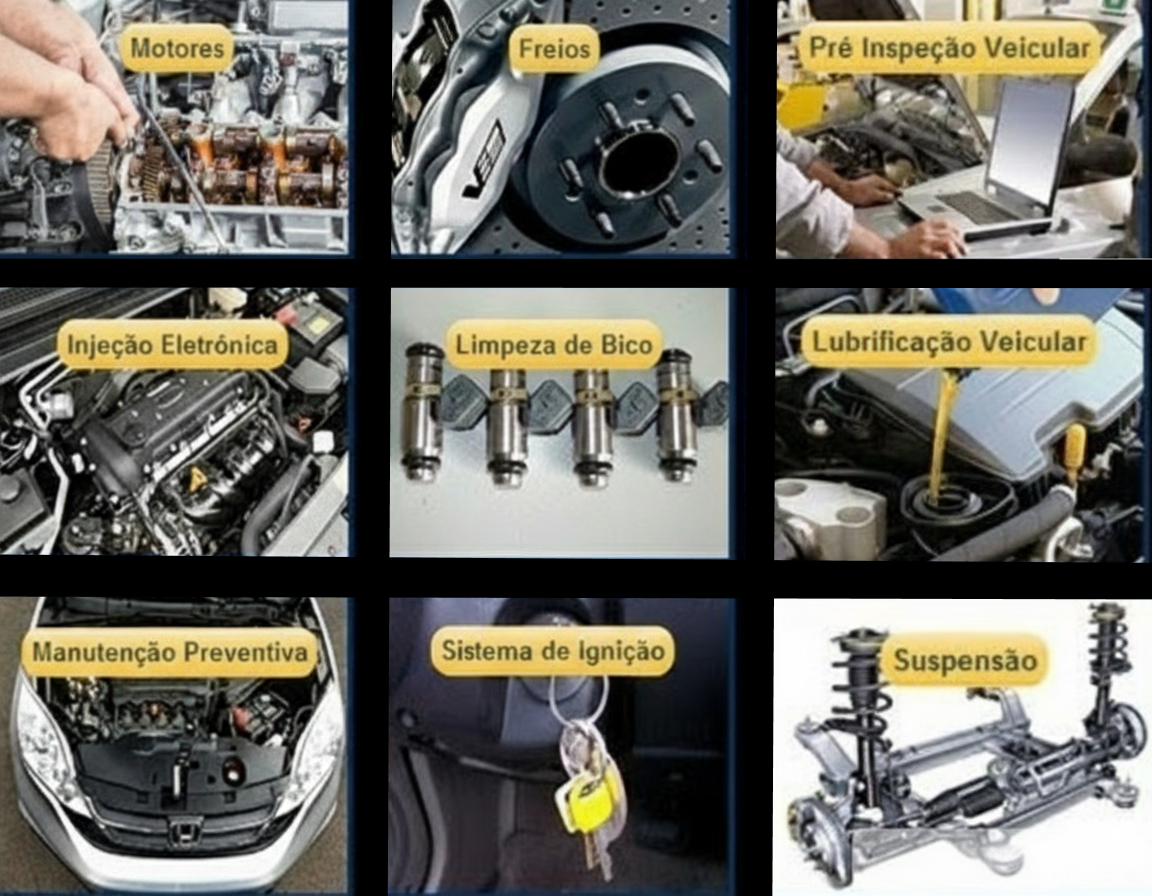 Motores

Freios

Pré Inspeção Veicular

Injeção Eletrónica

Limpeza de Bico

Lubrificação Veicular

Manutenção Preventiva

Sistema de Ignição

Suspensão